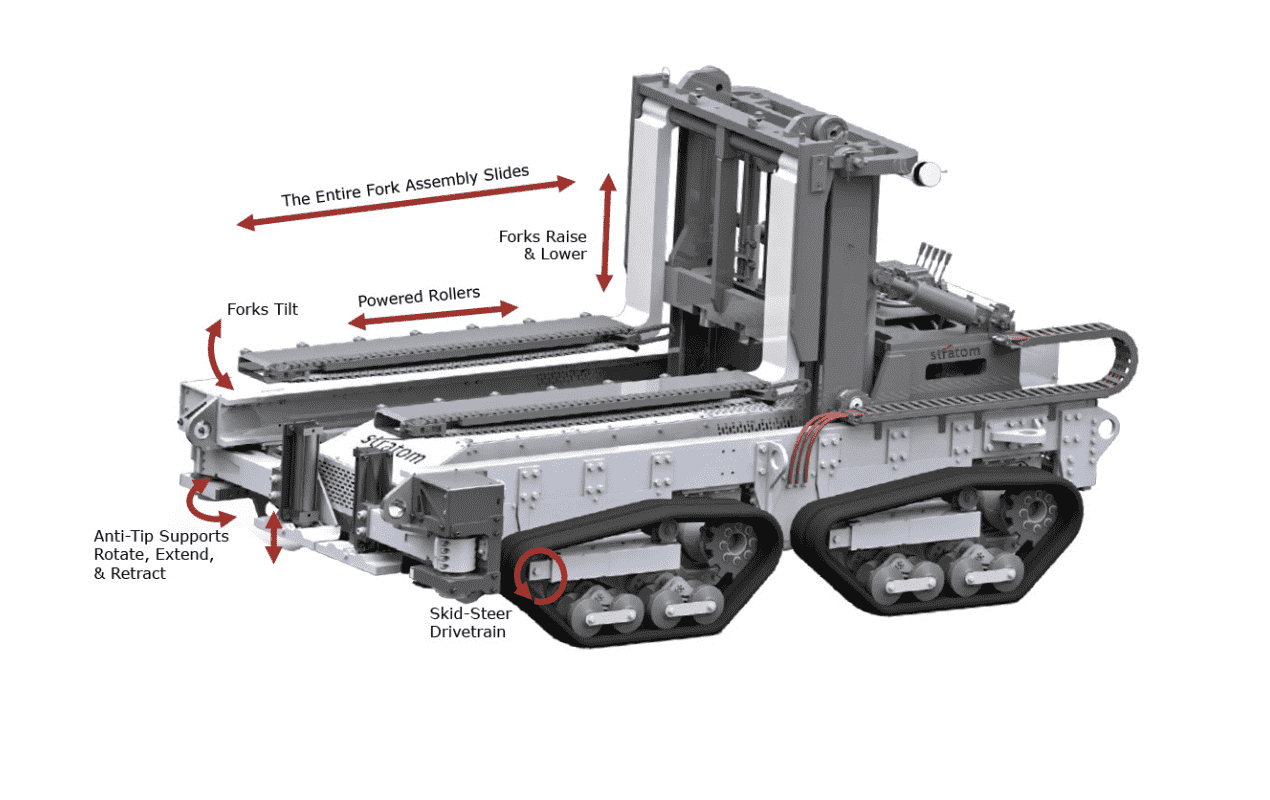 The Entire Fork Assembly Slides

Forks Raise & Lower

Forks Tilt

Powered Rollers

stratom

stratom

Anti-Tip Supports Rotate, Extend, & Retract

Skid-Steer Drivetrain